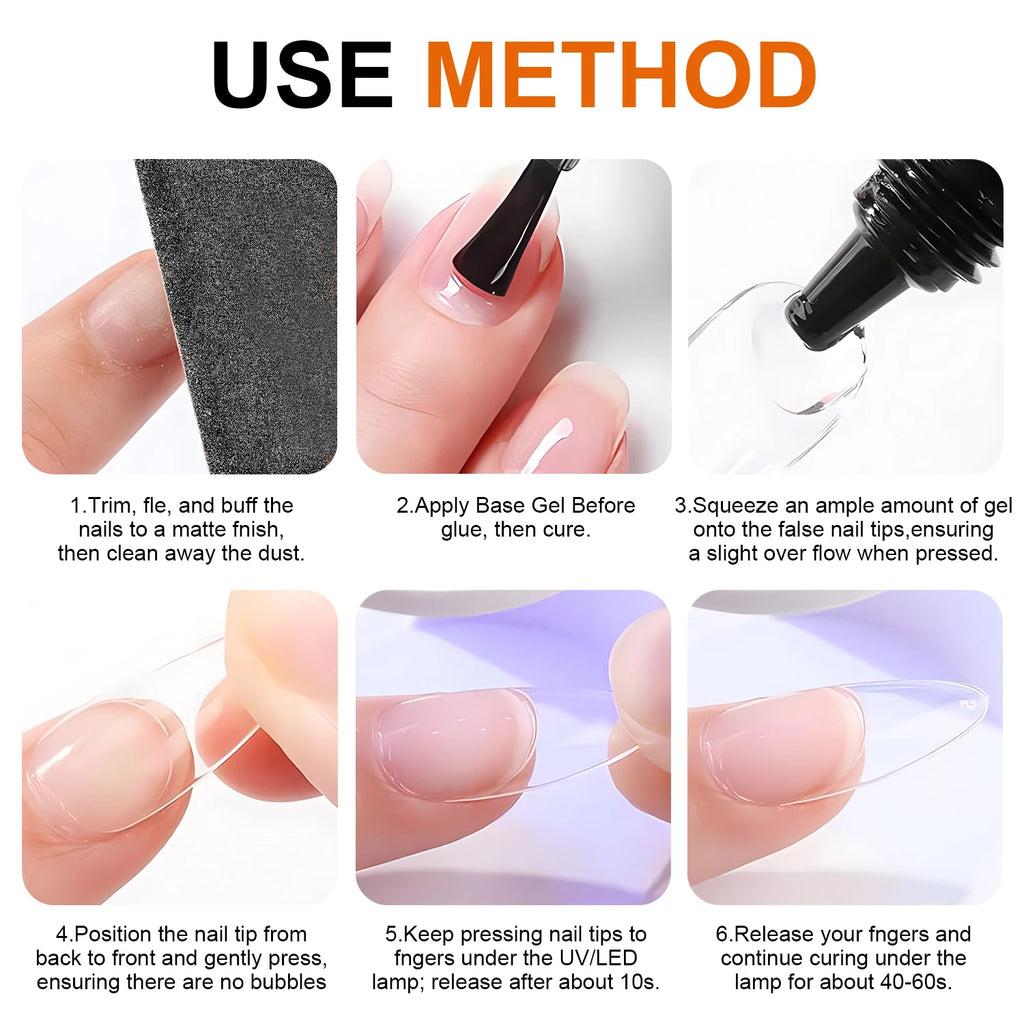 USE METHOD

1.Trim, fle, and buff the nails to a matte fnish, then clean away the dust.

2.Apply Base Gel Before glue, then cure.

3.Squeeze an ample amount of gel onto the false nail tips,ensuring a slight over flow when pressed.

4.Position the nail tip from back to front and gently press, ensuring there are no bubbles

5.Keep pressing nail tips to fngers under the UV/LED lamp; release after about 10s.

6.Release your fngers and continue curing under the lamp for about 40-60s.